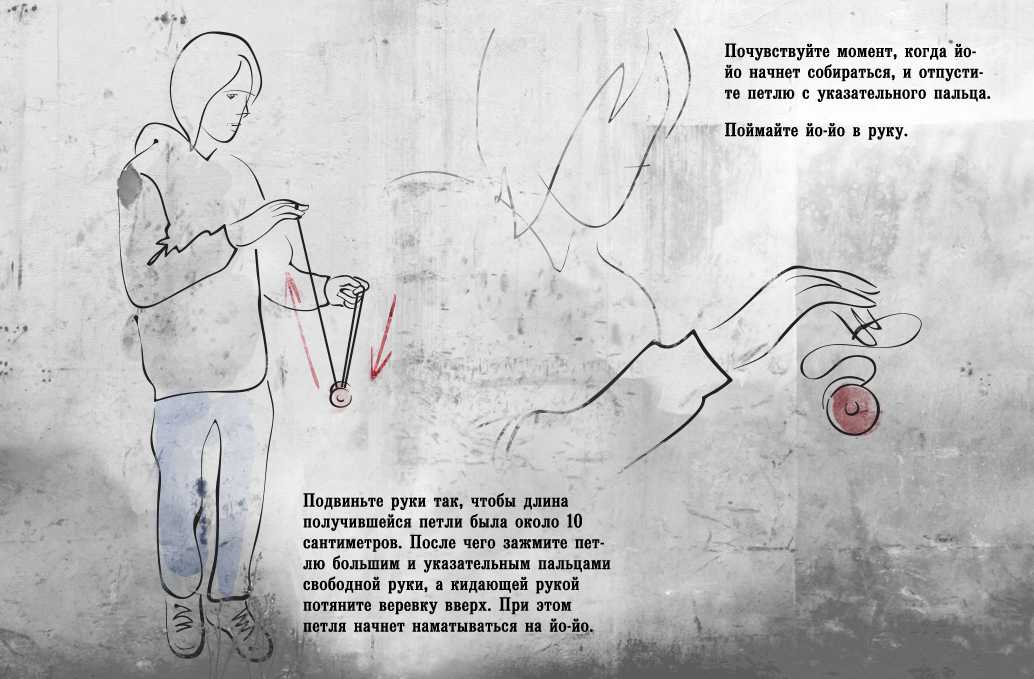 Почувствуйте момент, когда йо-йо начнет собираться, и отпустите петлю с указательного пальца.

Поймайте йо-йо в руку.

Подвиньте руки так, чтобы длина получившейся петли была около 10 сантиметров. После чего зажмите петлю большим и указательным пальцами свободной руки, а кидающей рукой потяните веревку вверх. При этом петля начнет наматываться на йо-йо.